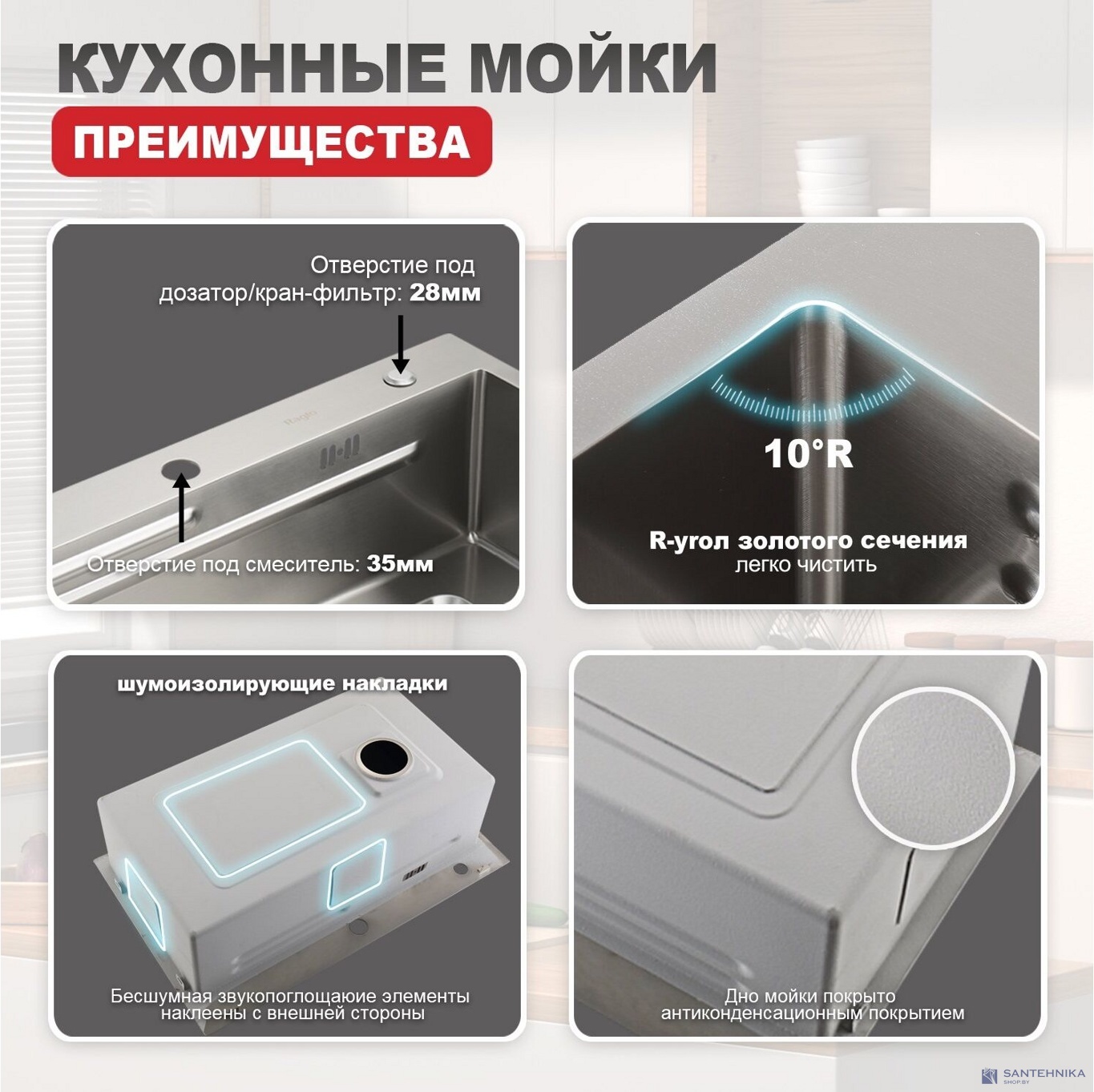 КУХОННЫЕ МОЙКИ

ПРЕИМУЩЕСТВА

Отверстие под дозатор/кран-фильтр: 28мм

Отверстие под смеситель: 35мм

10°R

R-угол золотого сечения
легко чистить

шумоизолирующие накладки

Бесшумная звукопоглощаюие элементы наклеены с внешней стороны

Дно мойки покрыто антиконденсационным покрытием

SANTEHNIKA SHOP.BY