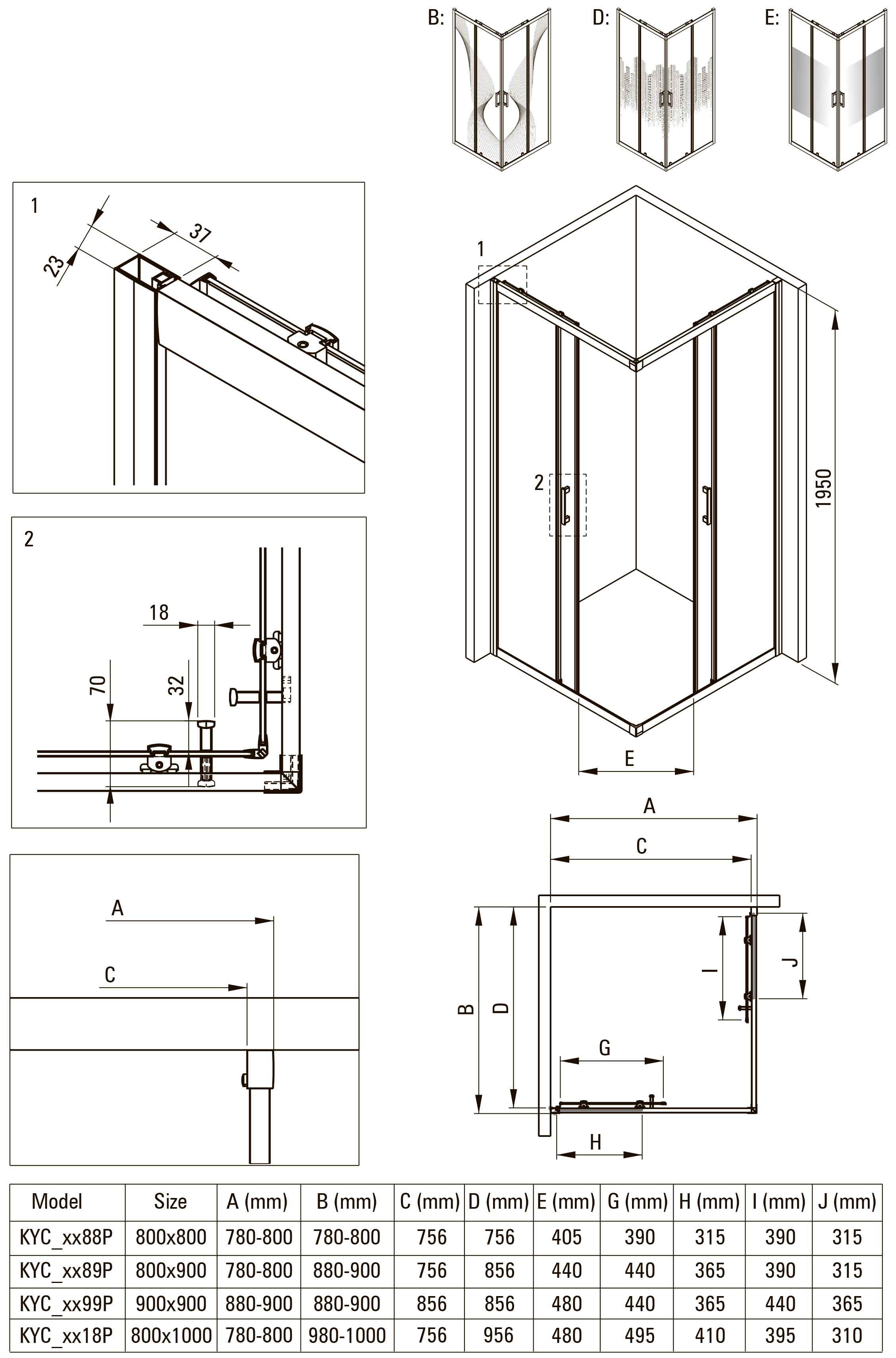 B:

D:

E:

1

23

37

1

2

1950

E

2

18

70

32

A

C

A

C

B

D

I

J

G

H

| Model | Size | A (mm) | B (mm) | C (mm) | D (mm) | E (mm) | G (mm) | H (mm) | I (mm) | J (mm) |
|---|---|---|---|---|---|---|---|---|---|---|
| KYC_xx88P | 800x800 | 780-800 | 780-800 | 756 | 756 | 405 | 390 | 315 | 390 | 315 |
| KYC_xx89P | 800x900 | 780-800 | 880-900 | 756 | 856 | 440 | 440 | 365 | 390 | 315 |
| KYC_xx99P | 900x900 | 880-900 | 880-900 | 856 | 856 | 480 | 440 | 365 | 440 | 365 |
| KYC_xx18P | 800x1000 | 780-800 | 980-1000 | 756 | 956 | 480 | 495 | 410 | 395 | 310 |