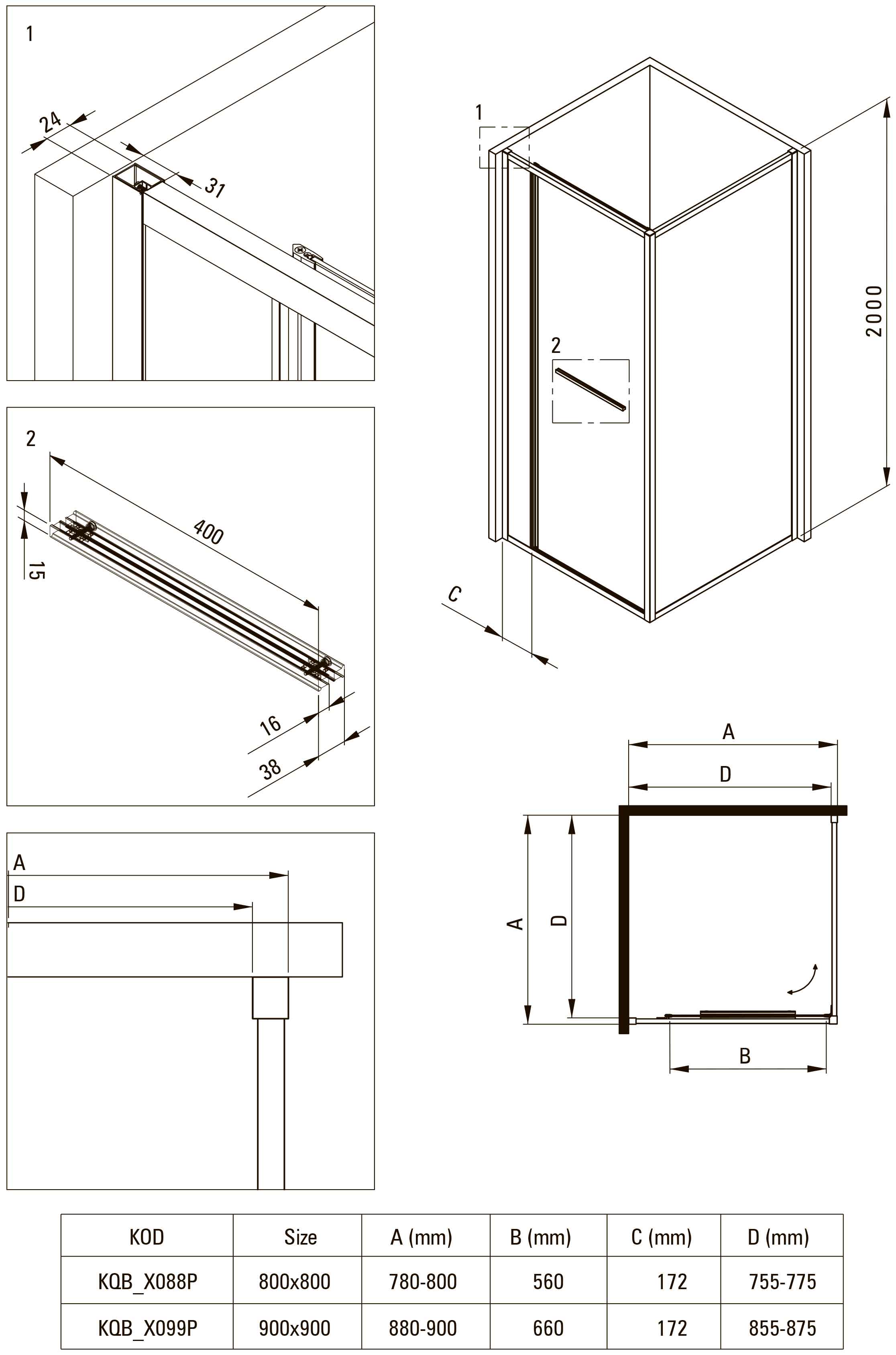 1

24

31

2

400

15

16

38

A

D

1

2

2000

C

A

D

A

D

B

| KOD | Size | A (mm) | B (mm) | C (mm) | D (mm) |
|---|---|---|---|---|---|
| KQB_X088P | 800x800 | 780-800 | 560 | 172 | 755-775 |
| KQB_X099P | 900x900 | 880-900 | 660 | 172 | 855-875 |